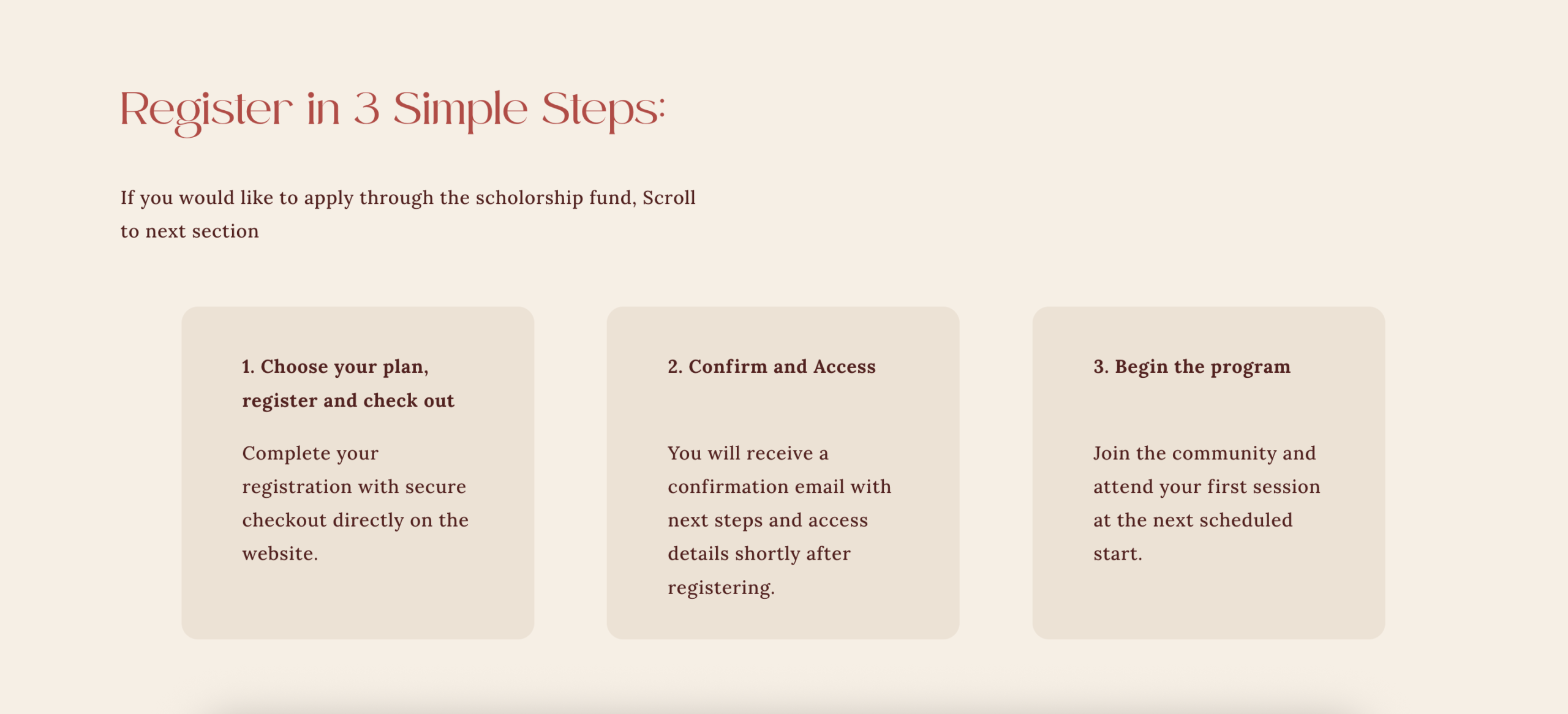 Register in 3 Simple Steps:

If you would like to apply through the scholorship fund, Scroll to next section

1. Choose your plan, register and check out

Complete your registration with secure checkout directly on the website.

2. Confirm and Access

You will receive a confirmation email with next steps and access details shortly after registering.

3. Begin the program

Join the community and attend your first session at the next scheduled start.